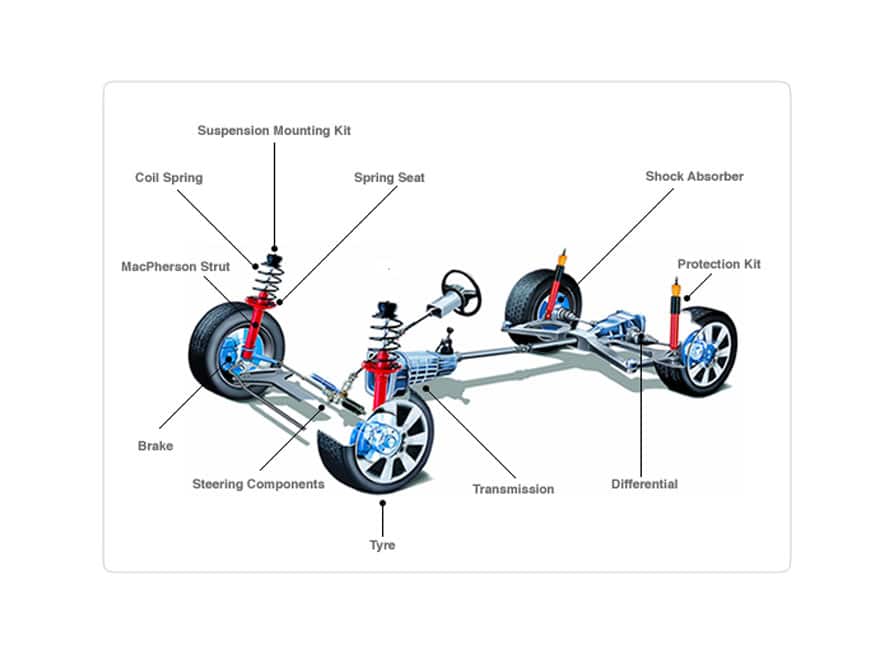 Suspension Mounting Kit

Coil Spring

Spring Seat

Shock Absorber

MacPherson Strut

Protection Kit

Brake

Steering Components

Transmission

Differential

Tyre