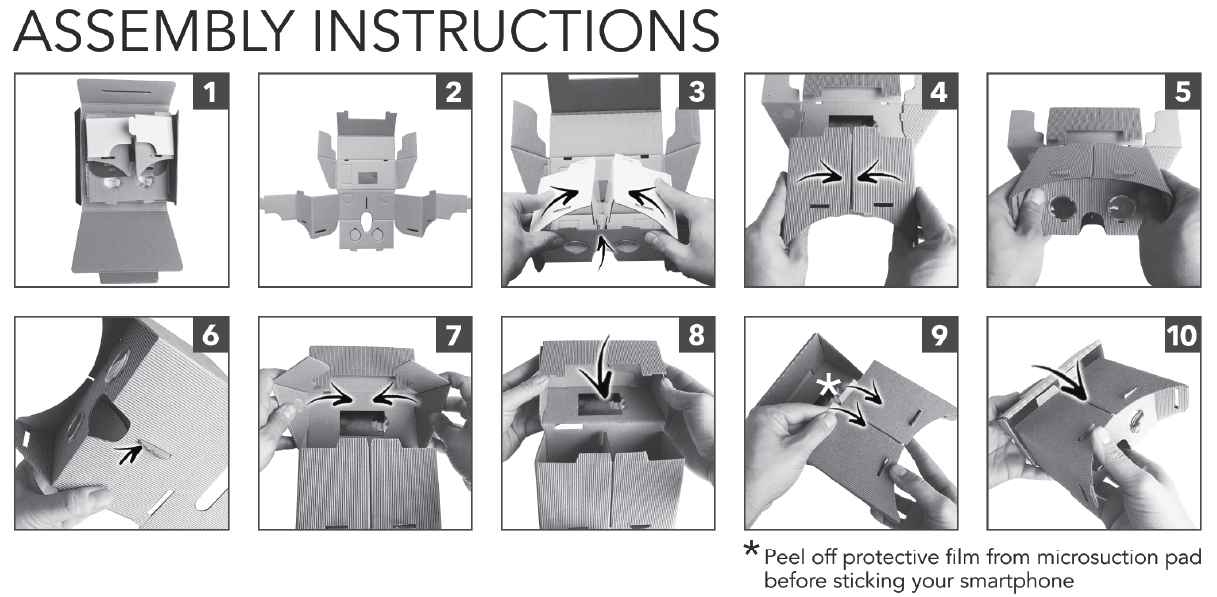 ASSEMBLY INSTRUCTIONS

1

2

3

4

5

6

7

8

9

*

10

* Peel off protective film from microsuction pad before sticking your smartphone